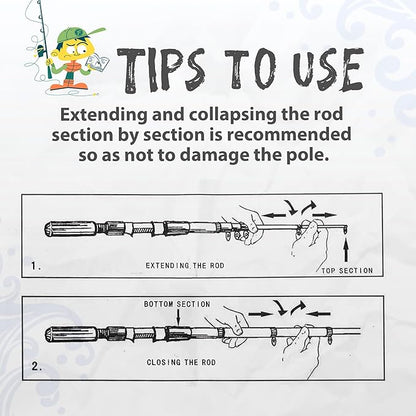 TIPS TO USE

Extending and collapsing the rod section by section is recommended so as not to damage the pole.

1.

EXTENDING THE ROD

TOP SECTION

BOTTOM SECTION

2.

CLOSING THE ROD