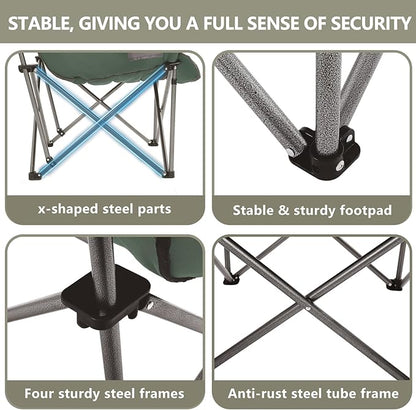 STABLE, GIVING YOU A FULL SENSE OF SECURITY

x-shaped steel parts

Stable & sturdy footpad

Four sturdy steel frames

Anti-rust steel tube frame