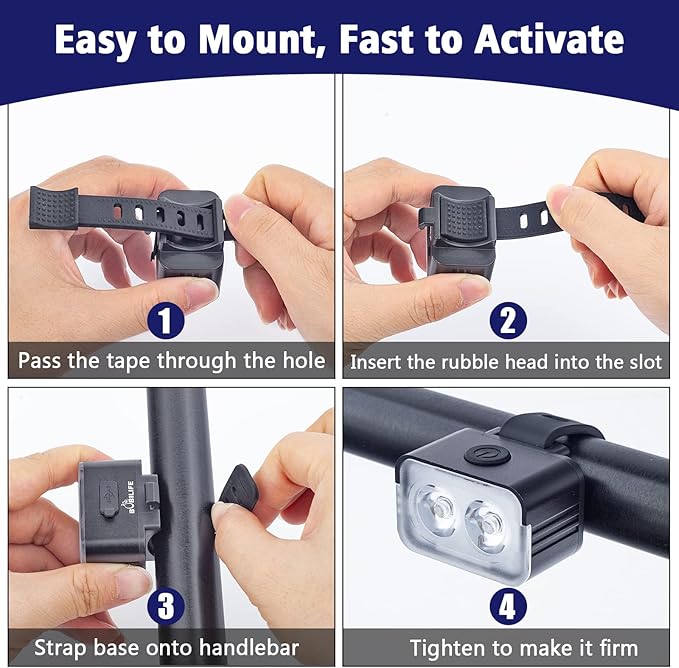 Easy to Mount, Fast to Activate

1
Pass the tape through the hole

2
Insert the rubble head into the slot

BOBILIFE

3
Strap base onto handlebar

4
Tighten to make it firm