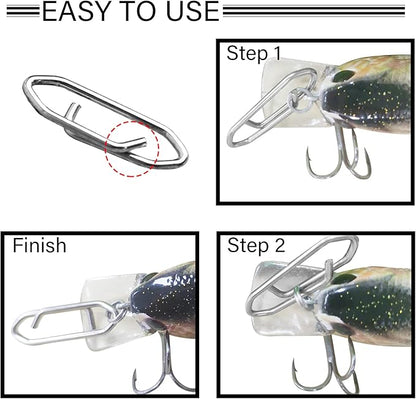 EASY TO USE

Step 1

Finish

Step 2