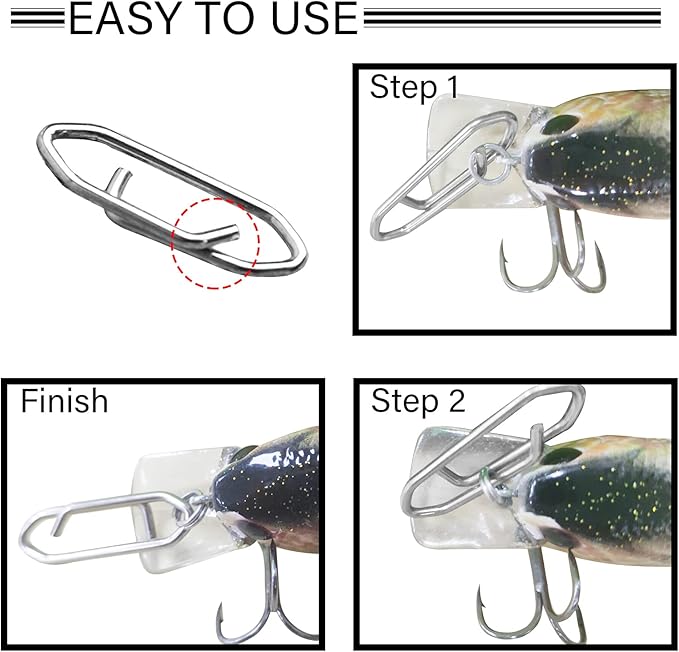 EASY TO USE

Step 1

Finish

Step 2