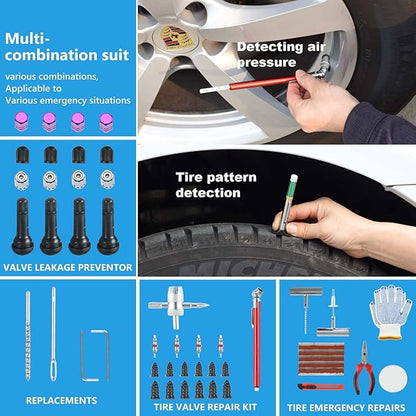 Multi-combination suit

various combinations, Applicable to Various emergency situations

Detecting air pressure

Tire pattern detection

VALVE LEAKAGE PREVENTOR

REPLACEMENTS

TIRE VALVE REPAIR KIT

TIRE EMERGENCY REPAIRS