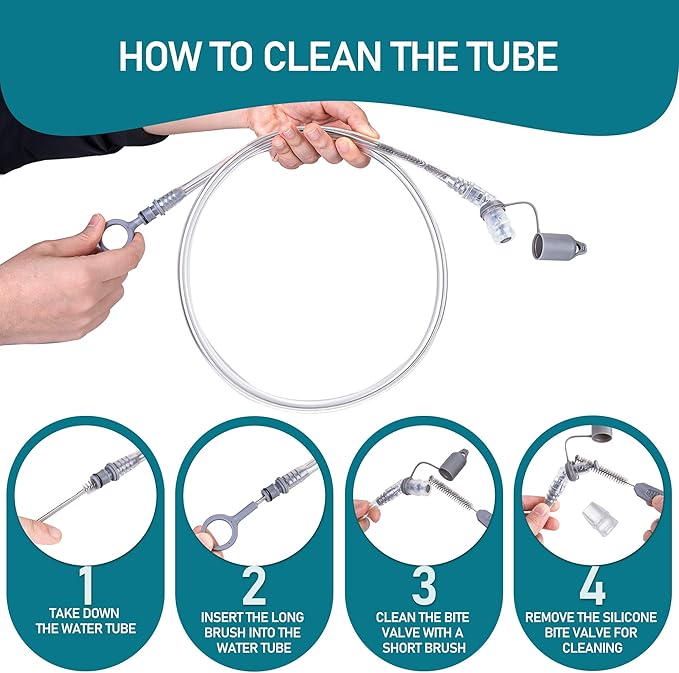 HOW TO CLEAN THE TUBE

1
TAKE DOWN THE WATER TUBE

2
INSERT THE LONG BRUSH INTO THE WATER TUBE

3
CLEAN THE BITE VALVE WITH A SHORT BRUSH

4
REMOVE THE SILICONE BITE VALVE FOR CLEANING