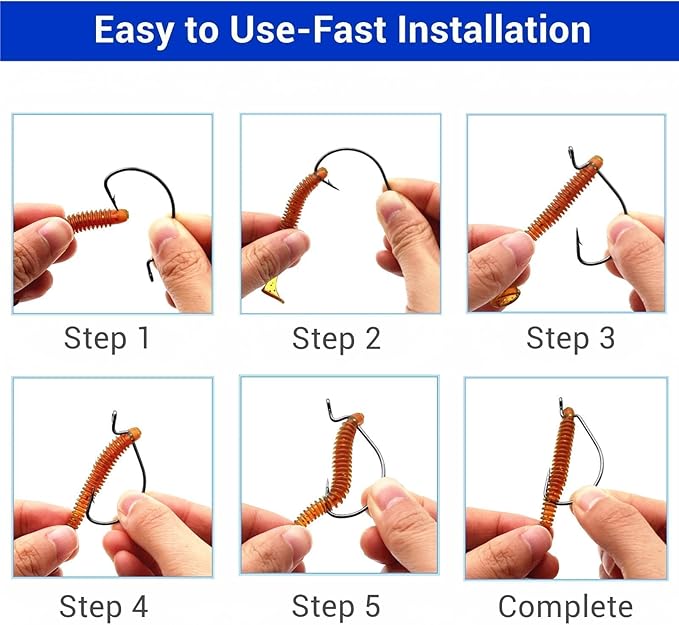 Easy to Use-Fast Installation

Step 1

Step 2

Step 3

Step 4

Step 5

Complete