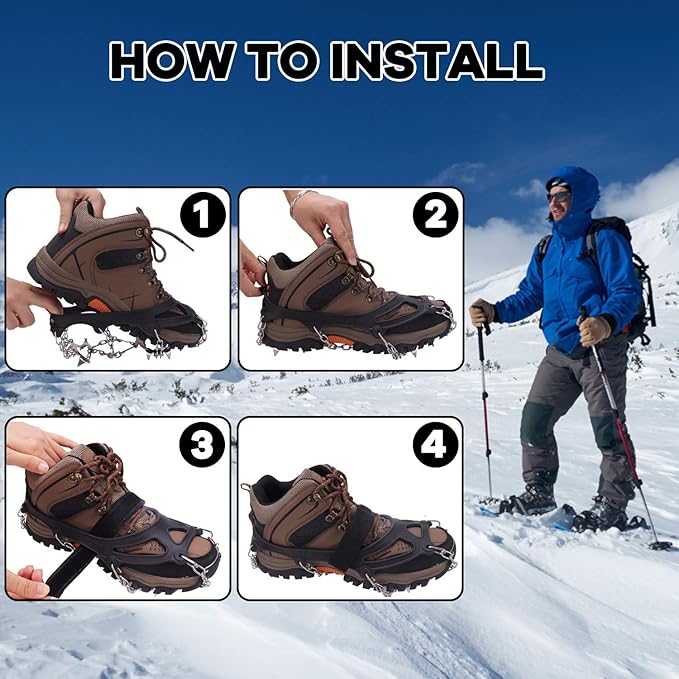 HOW TO INSTALL

1

2

3

4