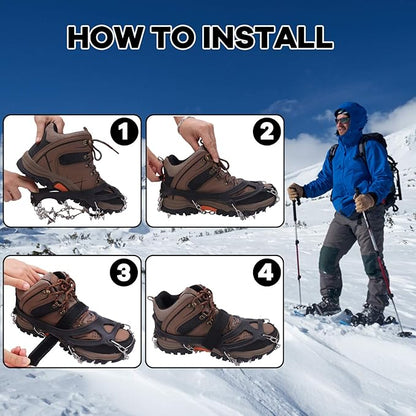 HOW TO INSTALL

1

2

3

4