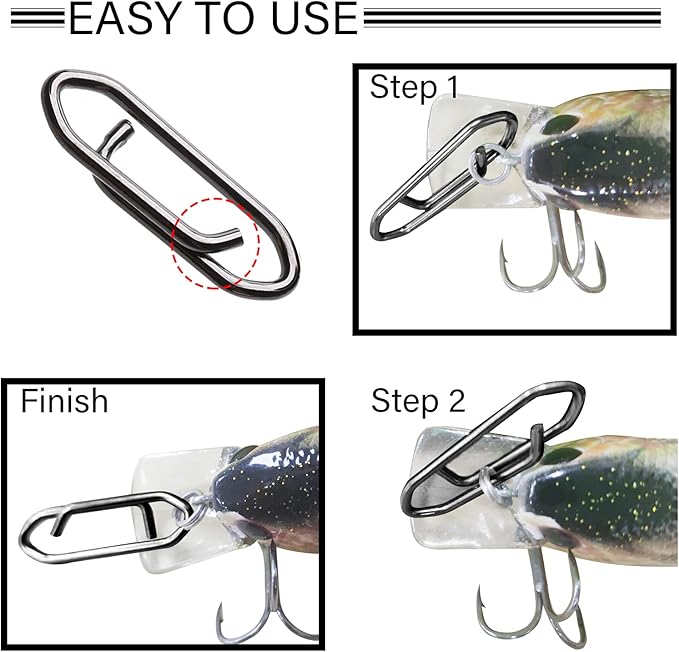 EASY TO USE

Step 1

Finish

Step 2