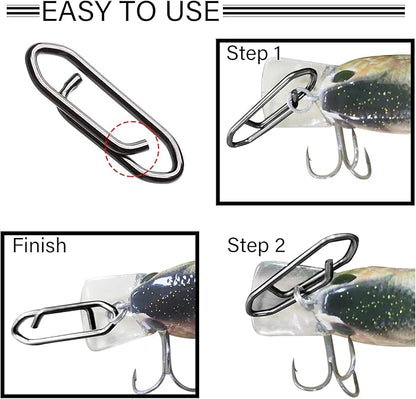 EASY TO USE

Step 1

Finish

Step 2