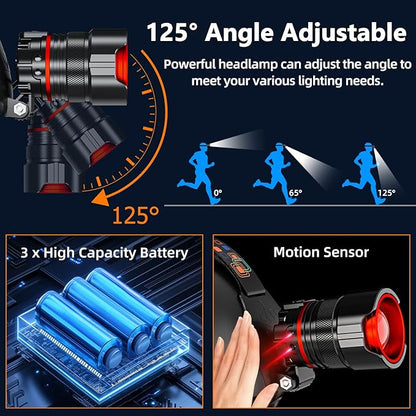 125° Angle Adjustable

Powerful headlamp can adjust the angle to meet your various lighting needs.

0°

65°

125°

125°

3 x High Capacity Battery

Motion Sensor