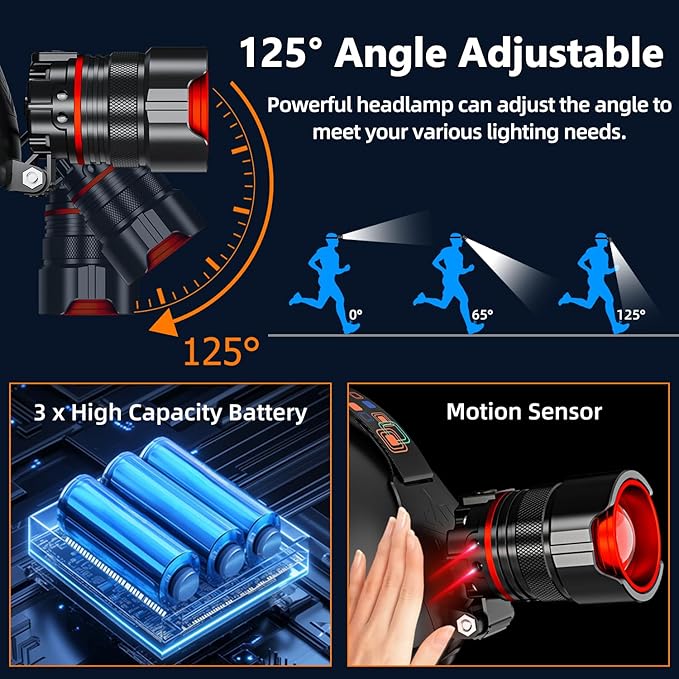 125° Angle Adjustable

Powerful headlamp can adjust the angle to meet your various lighting needs.

0°

65°

125°

125°

3 x High Capacity Battery

Motion Sensor