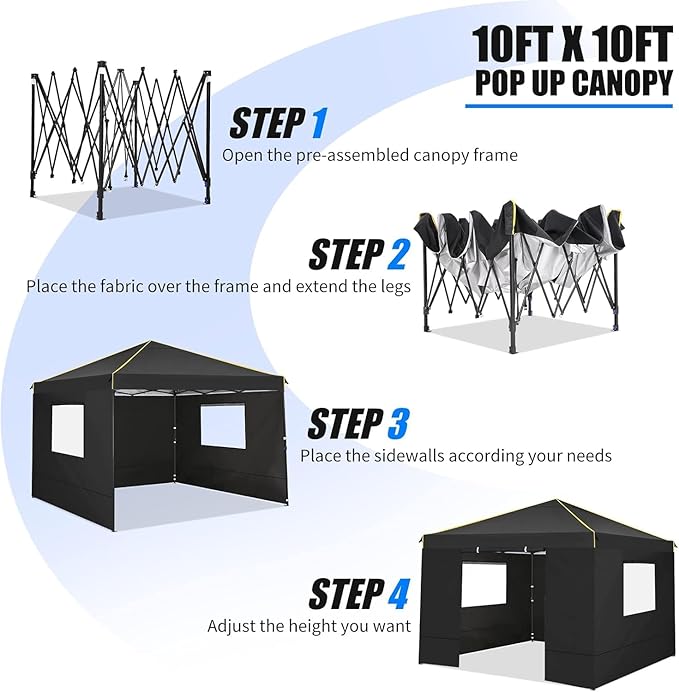 10FT X 10FT
POP UP CANOPY

STEP 1
Open the pre-assembled canopy frame

STEP 2
Place the fabric over the frame and extend the legs

STEP 3
Place the sidewalls according your needs

STEP 4
Adjust the height you want