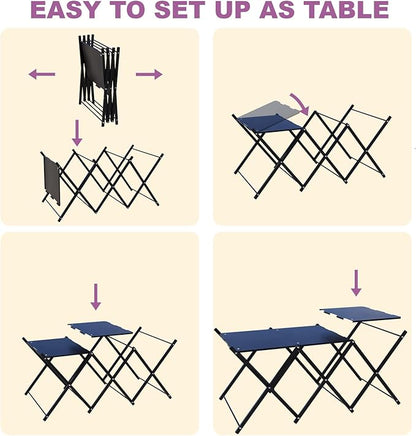 EASY TO SET UP AS TABLE