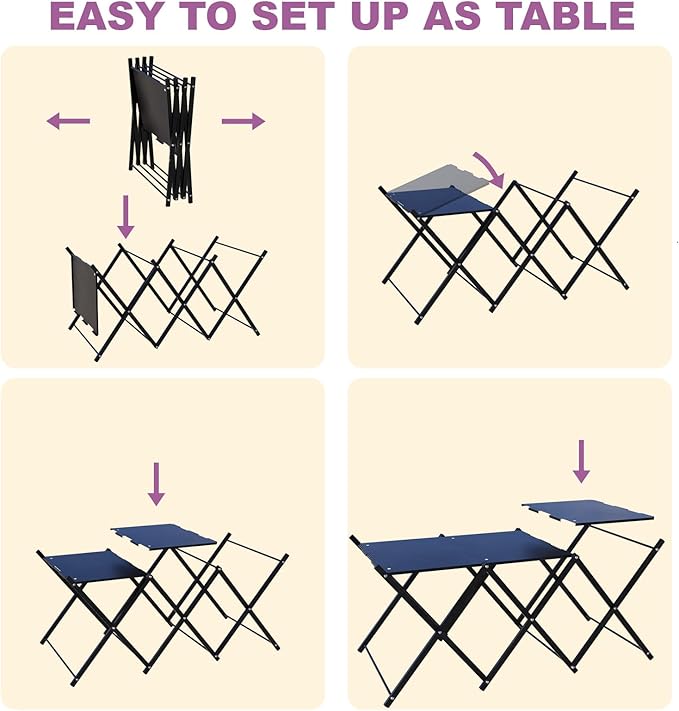 EASY TO SET UP AS TABLE