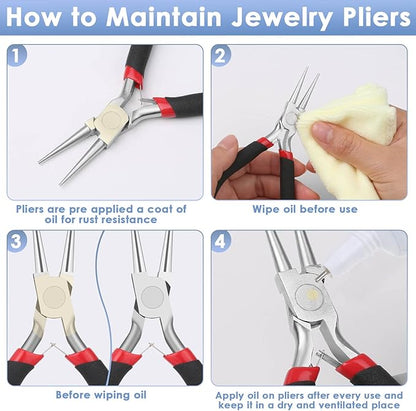 How to Maintain Jewelry Pliers

1

Pliers are pre applied a coat of oil for rust resistance

2

Wipe oil before use

3

Before wiping oil

4

Apply oil on pliers after every use and keep it in a dry and ventilated place