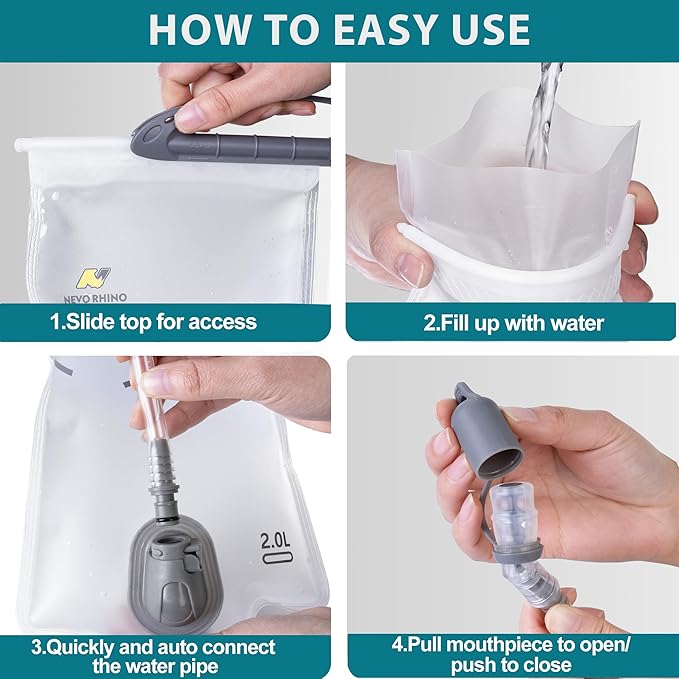 HOW TO EASY USE

NEVO RHINO

1.Slide top for access

2.Fill up with water

2.0L

3.Quickly and auto connect the water pipe

4.Pull mouthpiece to open/ push to close