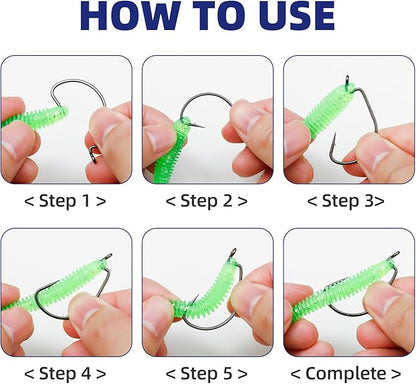 HOW TO USE

< Step 1 >

< Step 2 >

< Step 3>

< Step 4 >

< Step 5 >

< Complete >