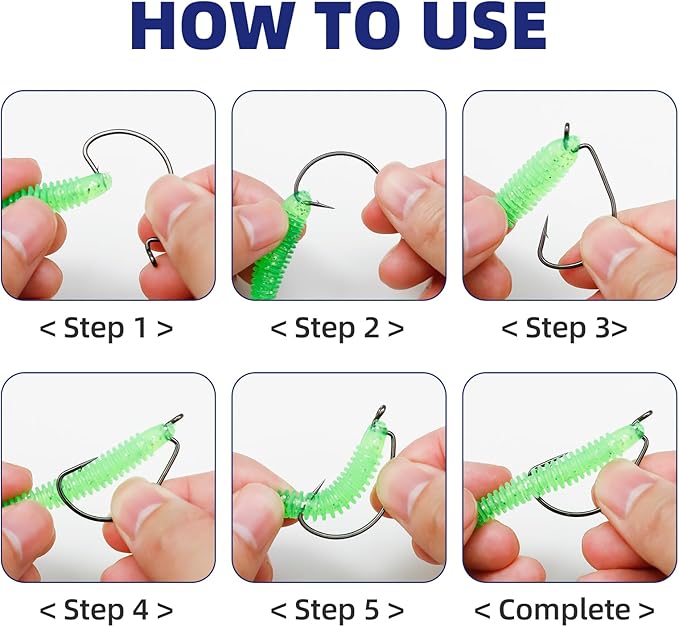 HOW TO USE

< Step 1 >

< Step 2 >

< Step 3>

< Step 4 >

< Step 5 >

< Complete >