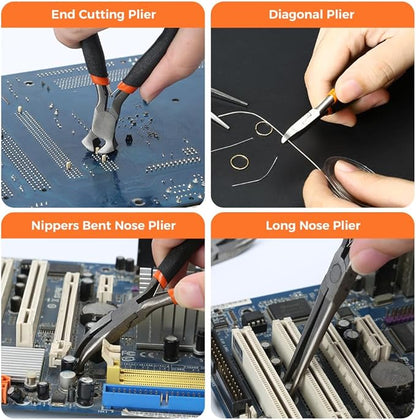 End Cutting Plier

Diagonal Plier

Nippers Bent Nose Plier

Long Nose Plier