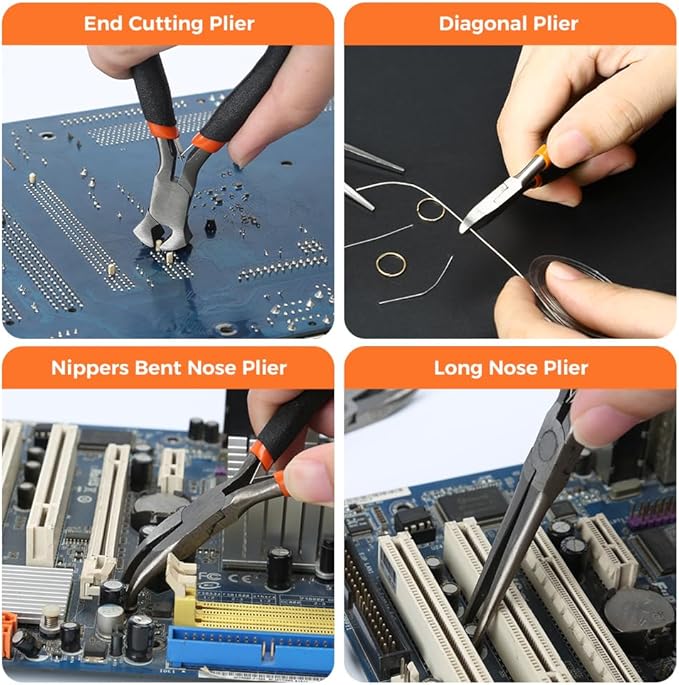 End Cutting Plier

Diagonal Plier

Nippers Bent Nose Plier

Long Nose Plier