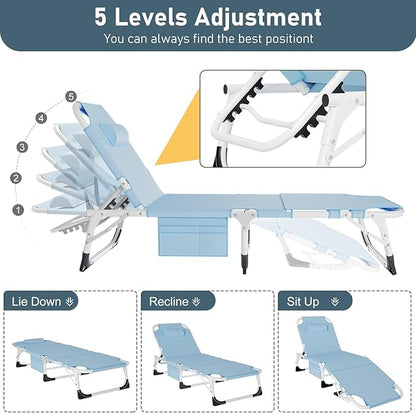 5 Levels Adjustment
You can always find the best positiont

5
4
3
2
1

Lie Down

Recline

Sit Up