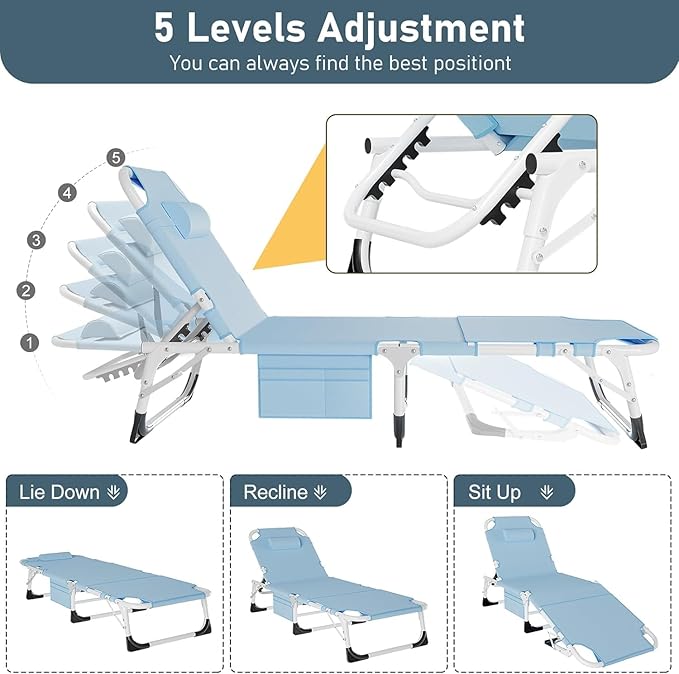 5 Levels Adjustment
You can always find the best positiont

5
4
3
2
1

Lie Down
Recline
Sit Up