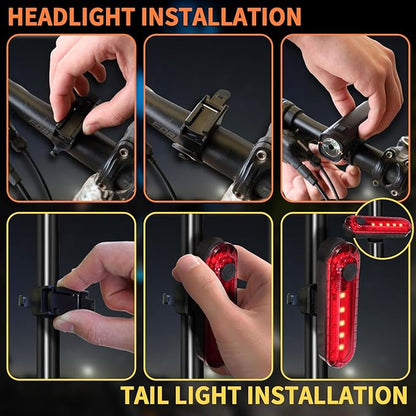 HEADLIGHT INSTALLATION

TAIL LIGHT INSTALLATION