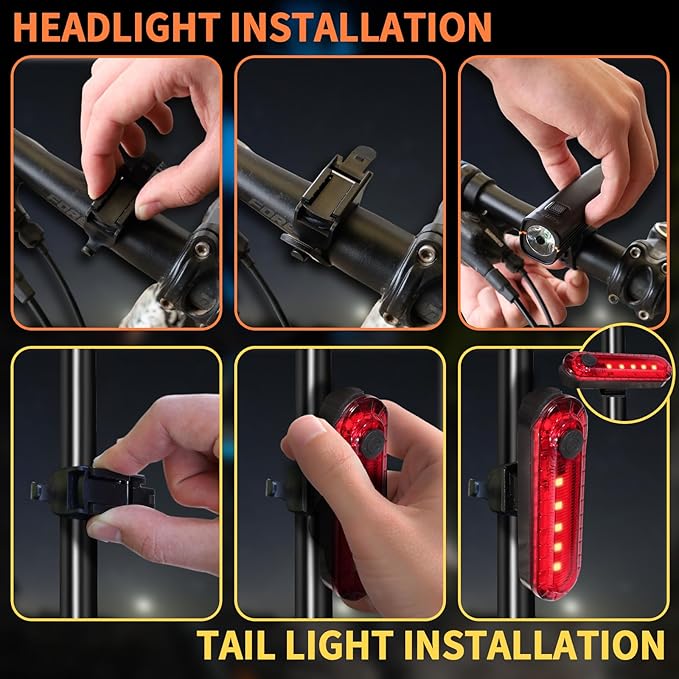 HEADLIGHT INSTALLATION

TAIL LIGHT INSTALLATION