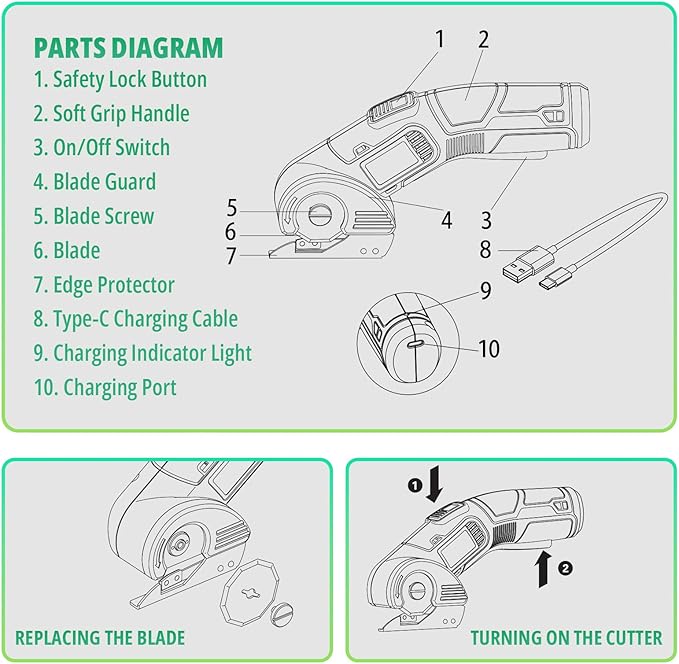 PARTS DIAGRAM

1. Safety Lock Button
2. Soft Grip Handle
3. On/Off Switch
4. Blade Guard
5. Blade Screw
6. Blade
7. Edge Protector
8. Type-C Charging Cable
9. Charging Indicator Light
10. Charging Port

1 2 5 6 7 4 3 8 9 10

REPLACING THE BLADE

1 2

TURNING ON THE CUTTER