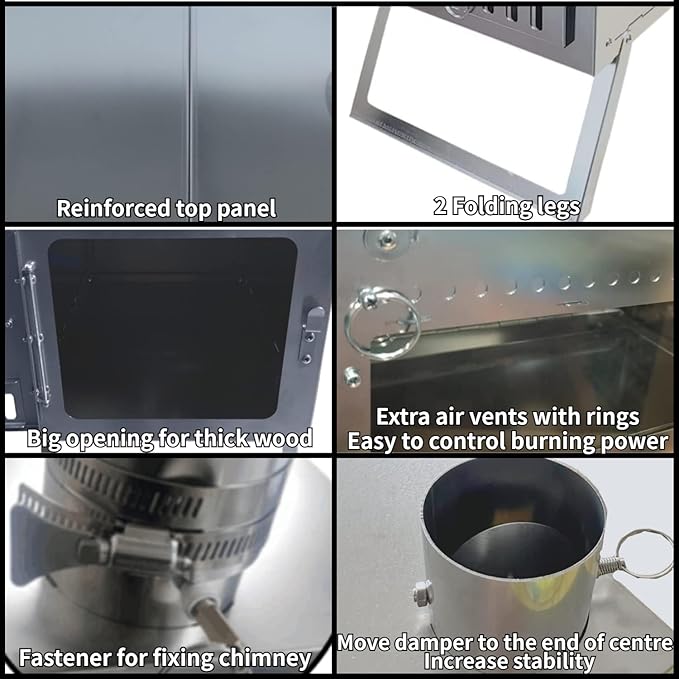 Reinforced top panel

2 Folding legs

Big opening for thick wood

Extra air vents with rings
Easy to control burning power

Fastener for fixing chimney

Move damper to the end of centre
Increase stability