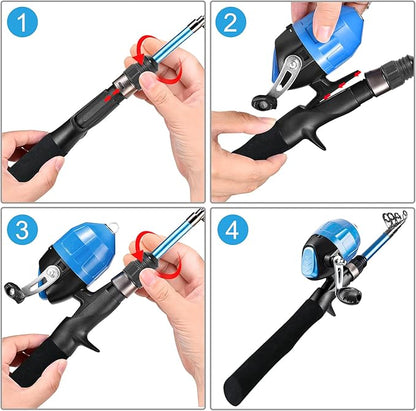 1

2

3

4