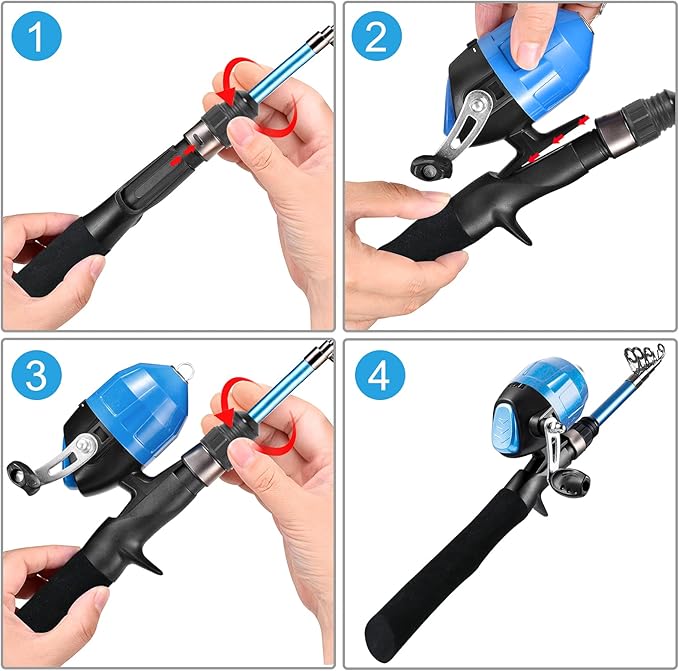 1

2

3

4