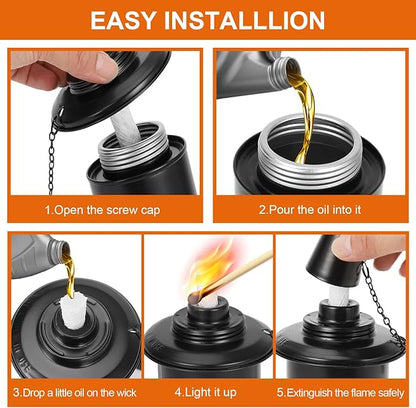 EASY INSTALLLION

1.Open the screw cap

2.Pour the oil into it

3.Drop a little oil on the wick

4.Light it up

5.Extinguish the flame safely