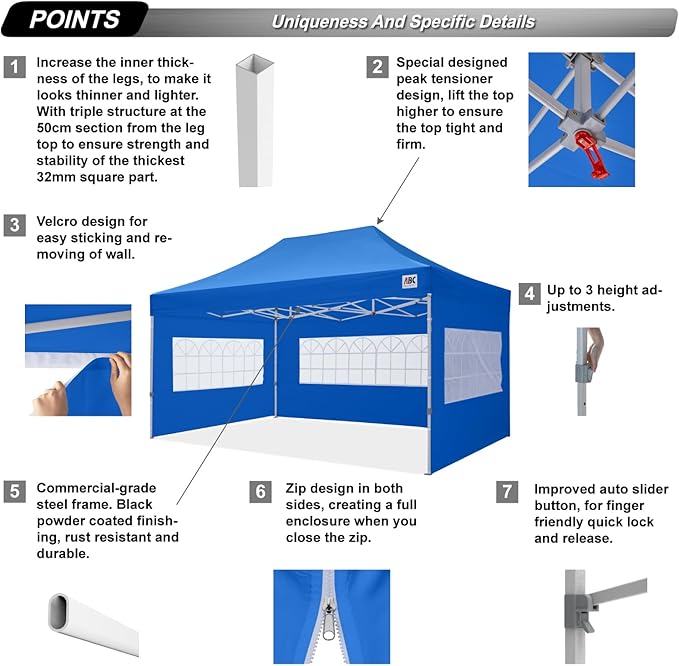 POINTS

Uniqueness And Specific Details

1 Increase the inner thickness of the legs, to make it looks thinner and lighter. With triple structure at the 50cm section from the leg top to ensure strength and stability of the thickest 32mm square part.

2 Special designed peak tensioner design, lift the top higher to ensure the top tight and firm.

3 Velcro design for easy sticking and removing of wall.

ABC

4 Up to 3 height adjustments.

5 Commercial-grade steel frame. Black powder coated finishing, rust resistant and durable.

6 Zip design in both sides, creating a full enclosure when you close the zip.

7 Improved auto slider button, for finger friendly quick lock and release.