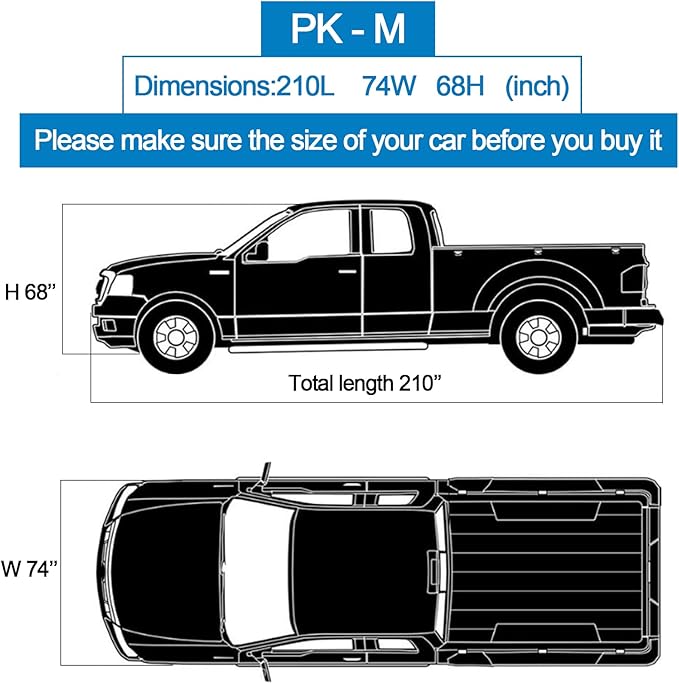 PK - M

Dimensions:210L 74W 68H (inch)

Please make sure the size of your car before you buy it

H 68”

Total length 210”

W 74”