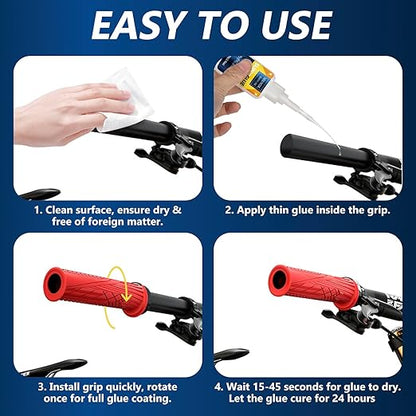 EASY TO USE

1. Clean surface, ensure dry & free of foreign matter.

2. Apply thin glue inside the grip.

3. Install grip quickly, rotate once for full glue coating.

4. Wait 15-45 seconds for glue to dry. Let the glue cure for 24 hours