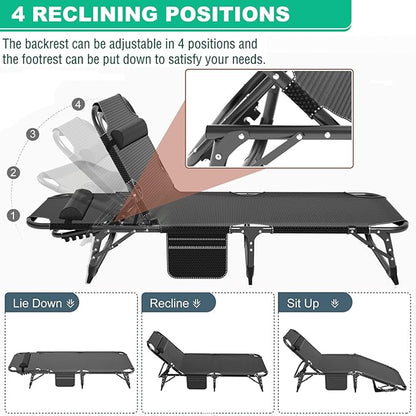 4 RECLINING POSITIONS

The backrest can be adjustable in 4 positions and the footrest can be put down to satisfy your needs.

4

3

2

1

Lie Down

Recline

Sit Up