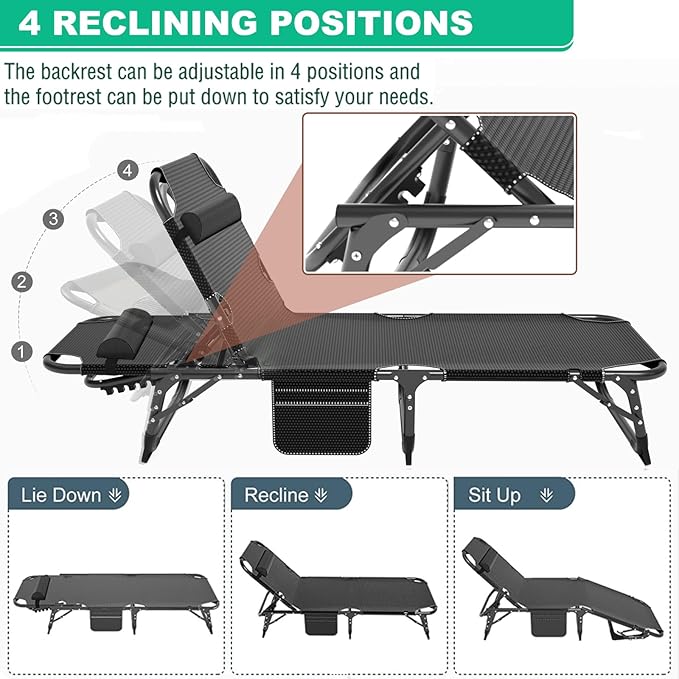 4 RECLINING POSITIONS

The backrest can be adjustable in 4 positions and the footrest can be put down to satisfy your needs.

4

3

2

1

Lie Down

Recline

Sit Up