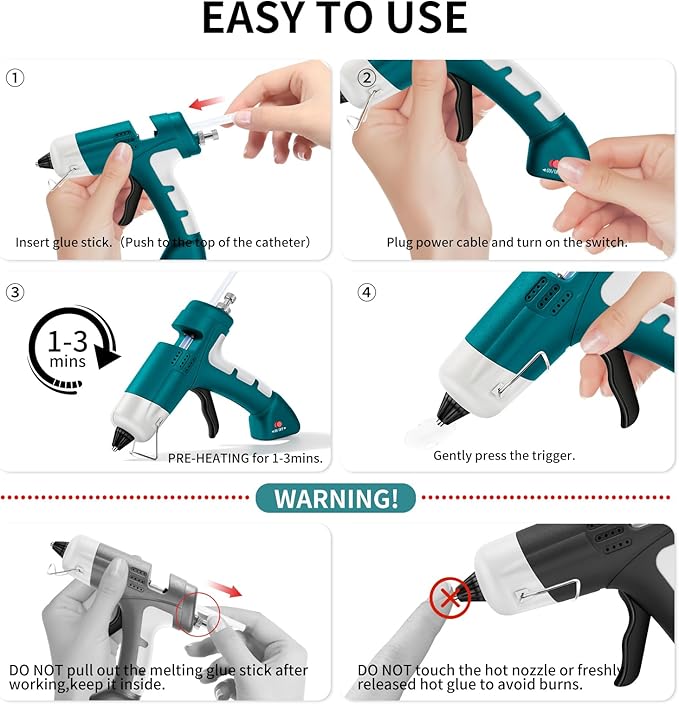 EASY TO USE

①

Insert glue stick.（Push to the top of the catheter）

②

Plug power cable and turn on the switch.

③

1-3 mins

PRE-HEATING for 1-3mins.

④

Gently press the trigger.

WARNING!

DO NOT pull out the melting glue stick after working,keep it inside.

DO NOT touch the hot nozzle or freshly released hot glue to avoid burns.