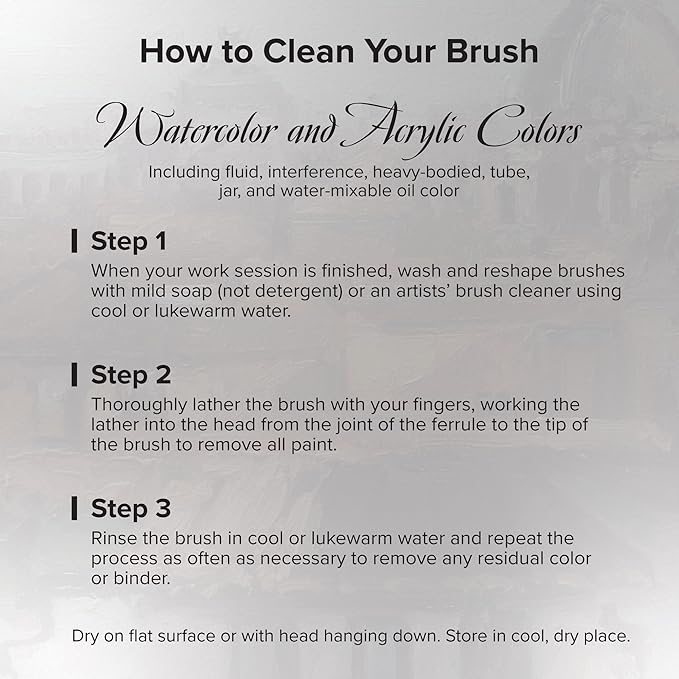 How to Clean Your Brush

Watercolor and Acrylic Colors

Including fluid, interference, heavy-bodied, tube, jar, and water-mixable oil color

Step 1

When your work session is finished, wash and reshape brushes with mild soap (not detergent) or an artists' brush cleaner using cool or lukewarm water.

Step 2

Thoroughly lather the brush with your fingers, working the lather into the head from the joint of the ferrule to the tip of the brush to remove all paint.

Step 3

Rinse the brush in cool or lukewarm water and repeat the process as often as necessary to remove any residual color or binder.

Dry on flat surface or with head hanging down. Store in cool, dry place.