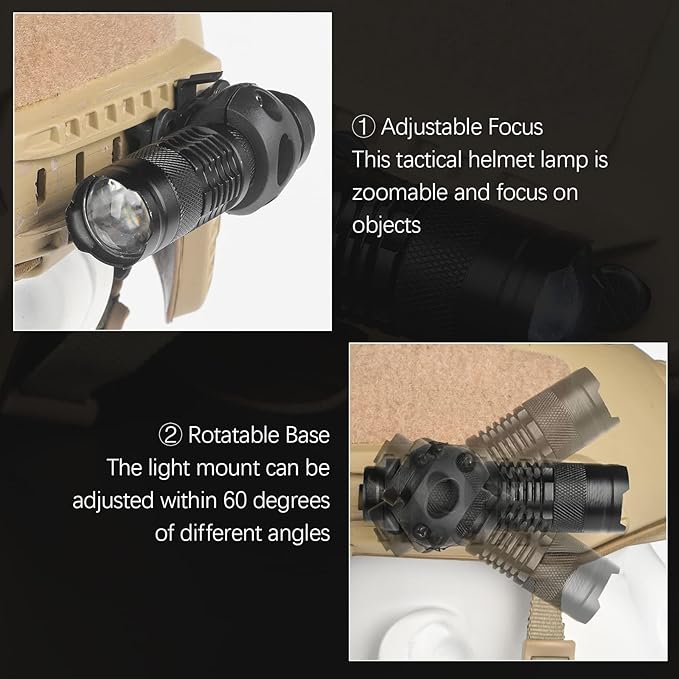 ① Adjustable Focus
This tactical helmet lamp is zoomable and focus on objects

② Rotatable Base
The light mount can be adjusted within 60 degrees of different angles