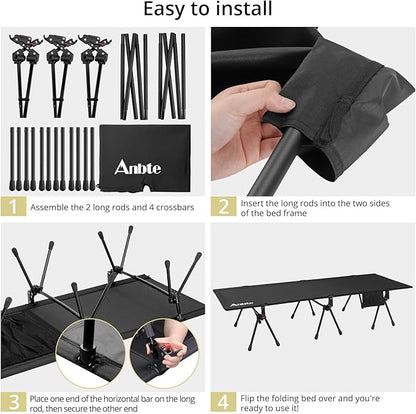 Easy to install

Anbte

1 Assemble the 2 long rods and 4 crossbars

2 Insert the long rods into the two sides of the bed frame

3 Place one end of the horizontal bar on the long rod, then secure the other end

Anbte

4 Flip the folding bed over and you're ready to use it!