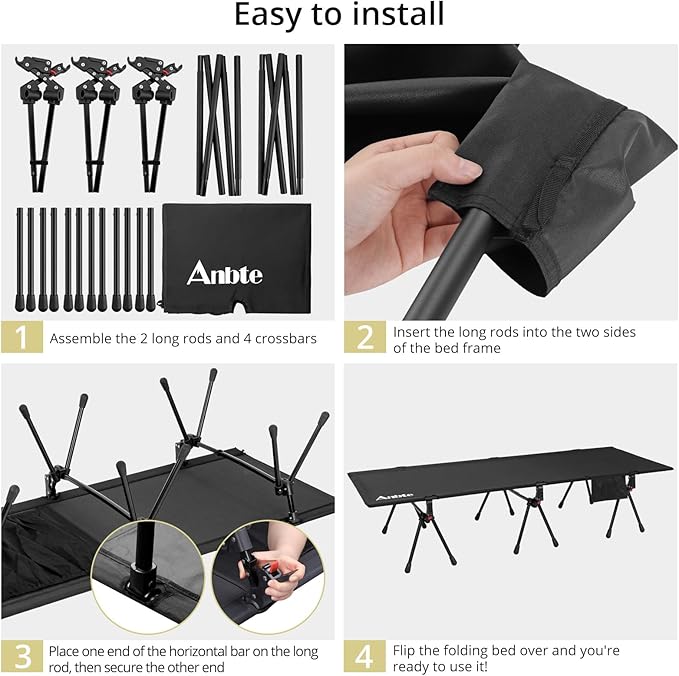 Easy to install

Anbte

1 Assemble the 2 long rods and 4 crossbars

2 Insert the long rods into the two sides of the bed frame

Anbte

3 Place one end of the horizontal bar on the long rod, then secure the other end

4 Flip the folding bed over and you're ready to use it!