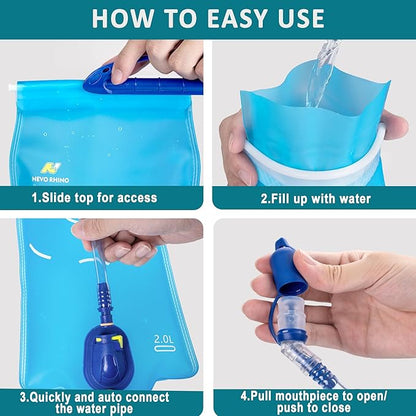 HOW TO EASY USE

NEVO RHINO

1.Slide top for access

2.Fill up with water

2.0L

3.Quickly and auto connect the water pipe

4.Pull mouthpiece to open/ push to close