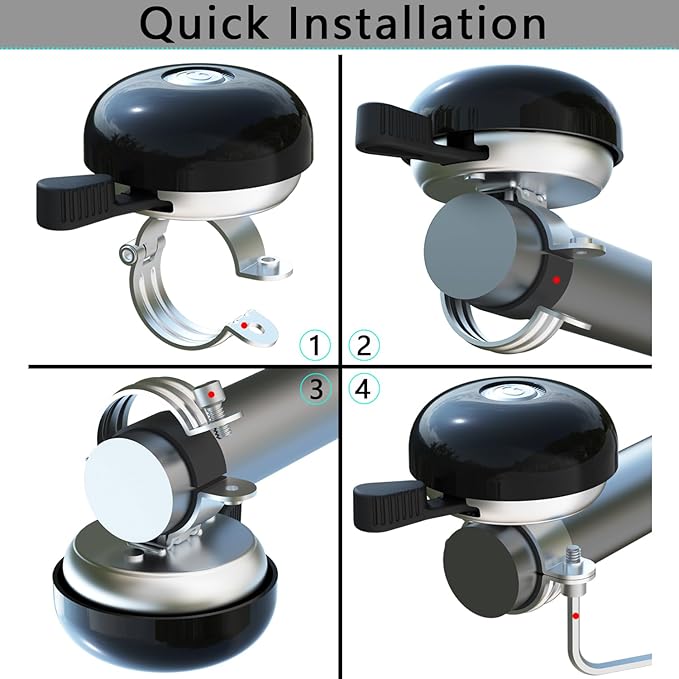 Quick Installation

1

2

3

4