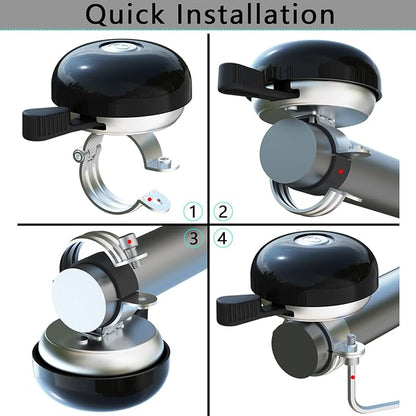 Quick Installation

1

2

3

4