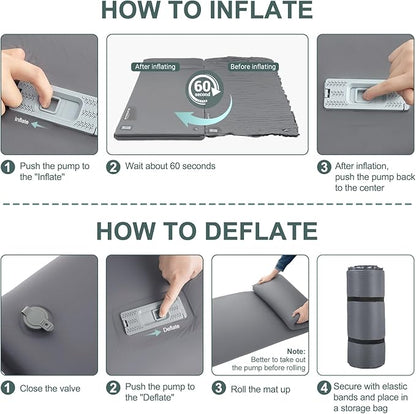 HOW TO INFLATE

Inflate

After inflating

Before inflating

60 second

1 Push the pump to the "Inflate"

2 Wait about 60 seconds

3 After inflation, push the pump back to the center

HOW TO DEFLATE

Deflate

Note: Better to take out the pump before rolling

1 Close the valve

2 Push the pump to the "Deflate"

3 Roll the mat up

4 Secure with elastic bands and place in a storage bag