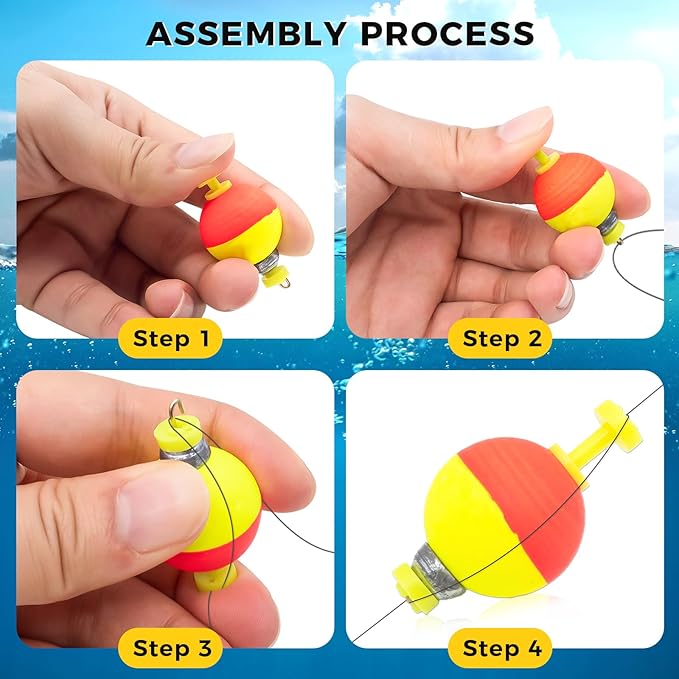 ASSEMBLY PROCESS

Step 1

Step 2

Step 3

Step 4