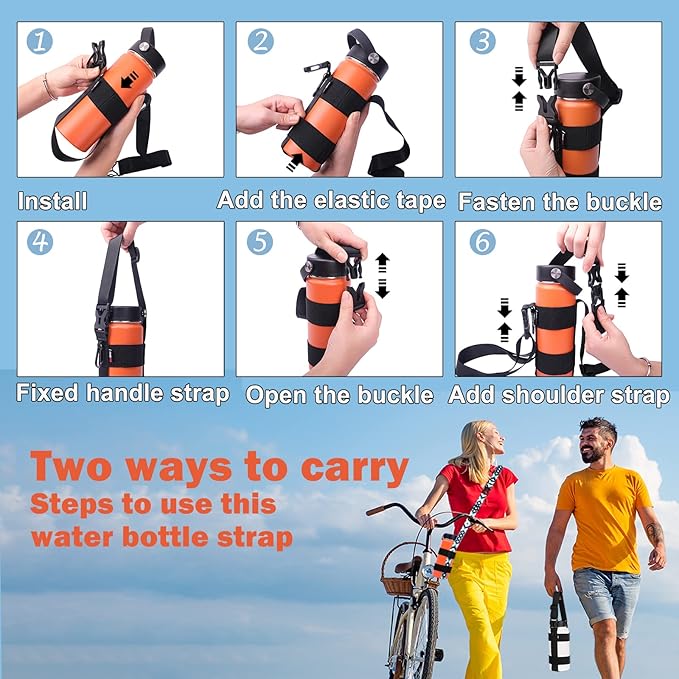 1
Install

2
Add the elastic tape

3
Fasten the buckle

4
Fixed handle strap

5
Open the buckle

6
Add shoulder strap

Two ways to carry
Steps to use this water bottle strap