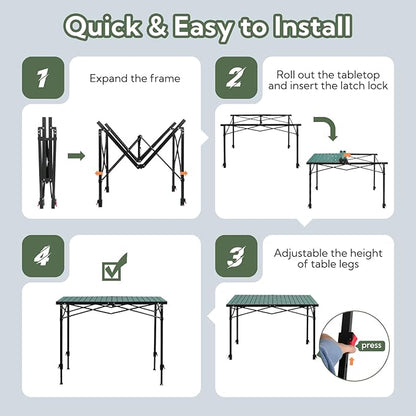 Quick & Easy to Install

1

Expand the frame

2

Roll out the tabletop and insert the latch lock

4

3

Adjustable the height of table legs

press