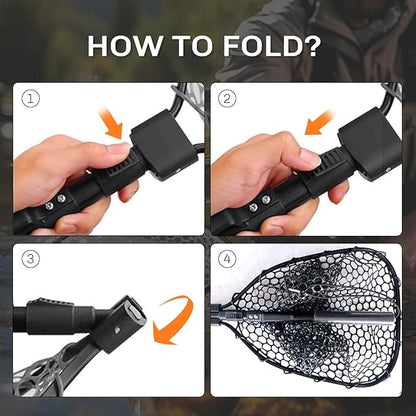 HOW TO FOLD?

①

②

③

④